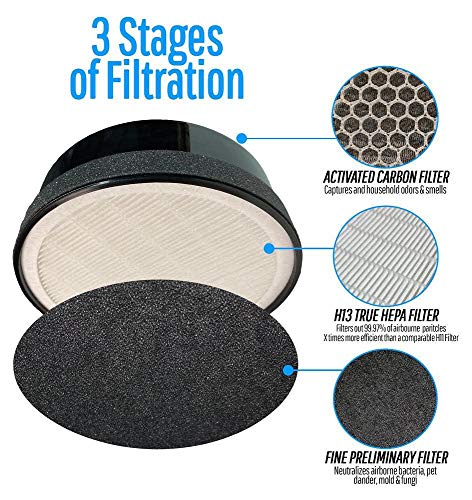 3 Stages of Filtration

ACTIVATED CARBON FILTER
Captures and household odors & smells

H13 TRUE HEPA FILTER
Filters out 99.97% of airbourne paritcles
X times more efficient than a comparable H11 Filter

FINE PRELIMINARY FILTER
Neutralizes airborne bacteria, pet dander, mold & fungi