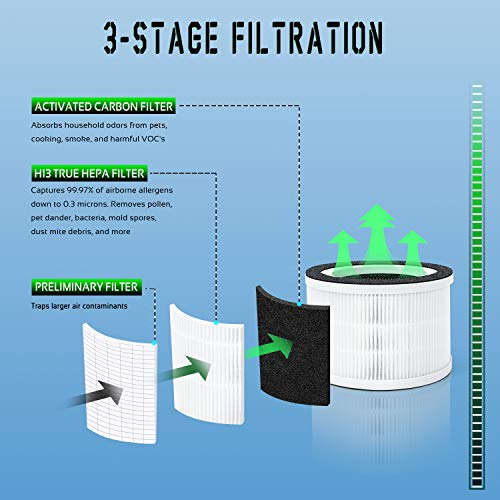 3-STAGE FILTRATION

ACTIVATED CARBON FILTER
Absorbs household odors from pets, cooking, smoke, and harmful VOC's

H13 TRUE HEPA FILTER
Captures 99.97% of airborne allergens down to 0.3 microns. Removes pollen, pet dander, bacteria, mold spores, dust mite debris, and more

PRELIMINARY FILTER
Traps larger air contaminants